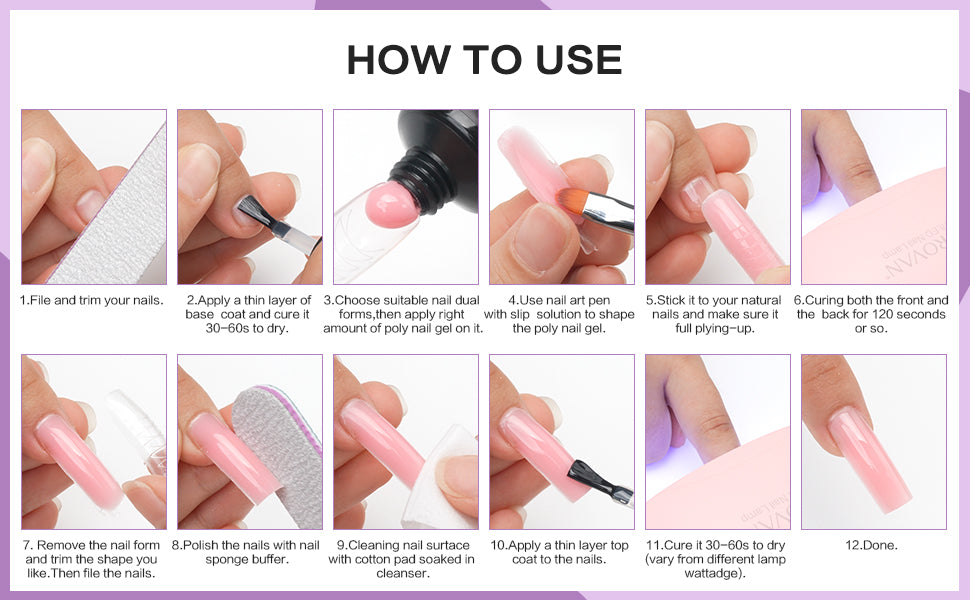 HOW TO USE

1.File and trim your nails.

2.Apply a thin layer of base coat and cure it 30-60s to dry.

3.Choose suitable nail dual forms,then apply right amount of poly nail gel on it.

4.Use nail art pen with slip solution to shape the poly nail gel.

5.Stick it to your natural nails and make sure it full plying-up.

6.Curing both the front and the back for 120 seconds or so.

7. Remove the nail form and trim the shape you like.Then file the nails.

8.Polish the nails with nail sponge buffer.

9.Cleaning nail surtace with cotton pad soaked in cleanser.

10.Apply a thin layer top coat to the nails.

11.Cure it 30-60s to dry (vary from different lamp wattadge).

12.Done.